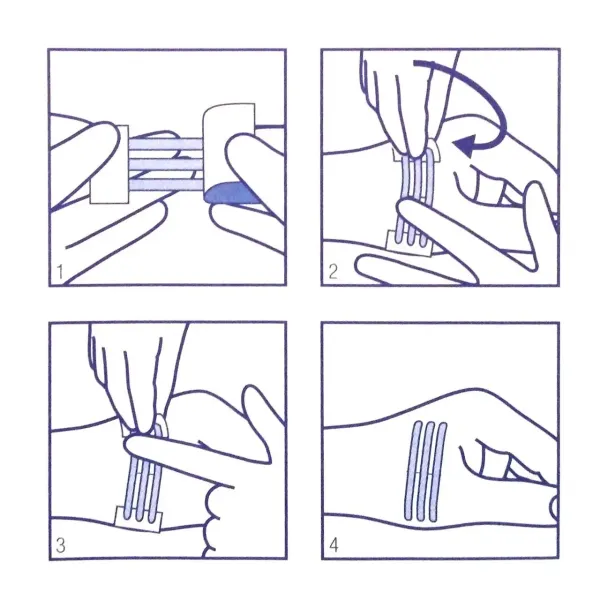 1

2

3

4