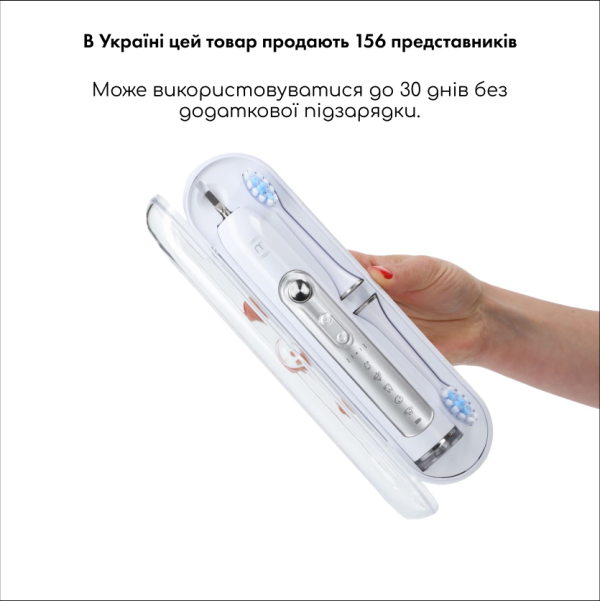 В Україні цей товар продають 156 представників

Може використовуватися до 30 днів без додаткової підзарядки.