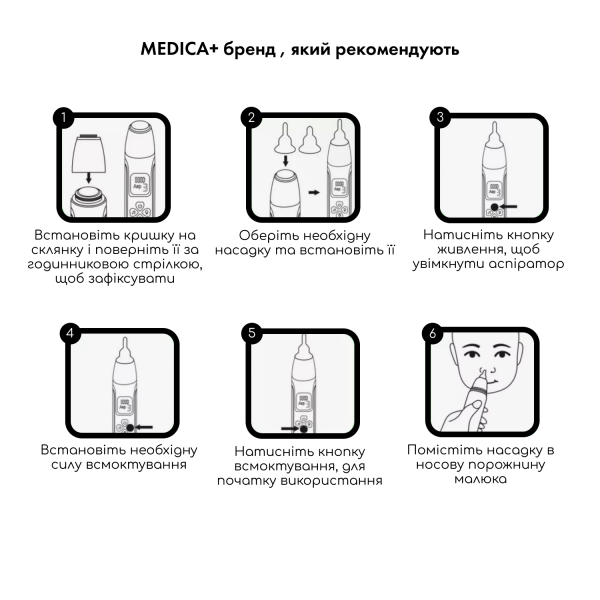 MEDICA+ бренд , який рекомендують

1

Встановіть кришку на склянку і поверніть її за годинниковою стрілкою, щоб зафіксувати

2

Оберіть необхідну насадку та встановіть її

3

Натисніть кнопку живлення, щоб увімкнути аспіратор

4

Встановіть необхідну силу всмоктування

5

Натисніть кнопку всмоктування, для початку використання

6

Помістіть насадку в носову порожнину малюка