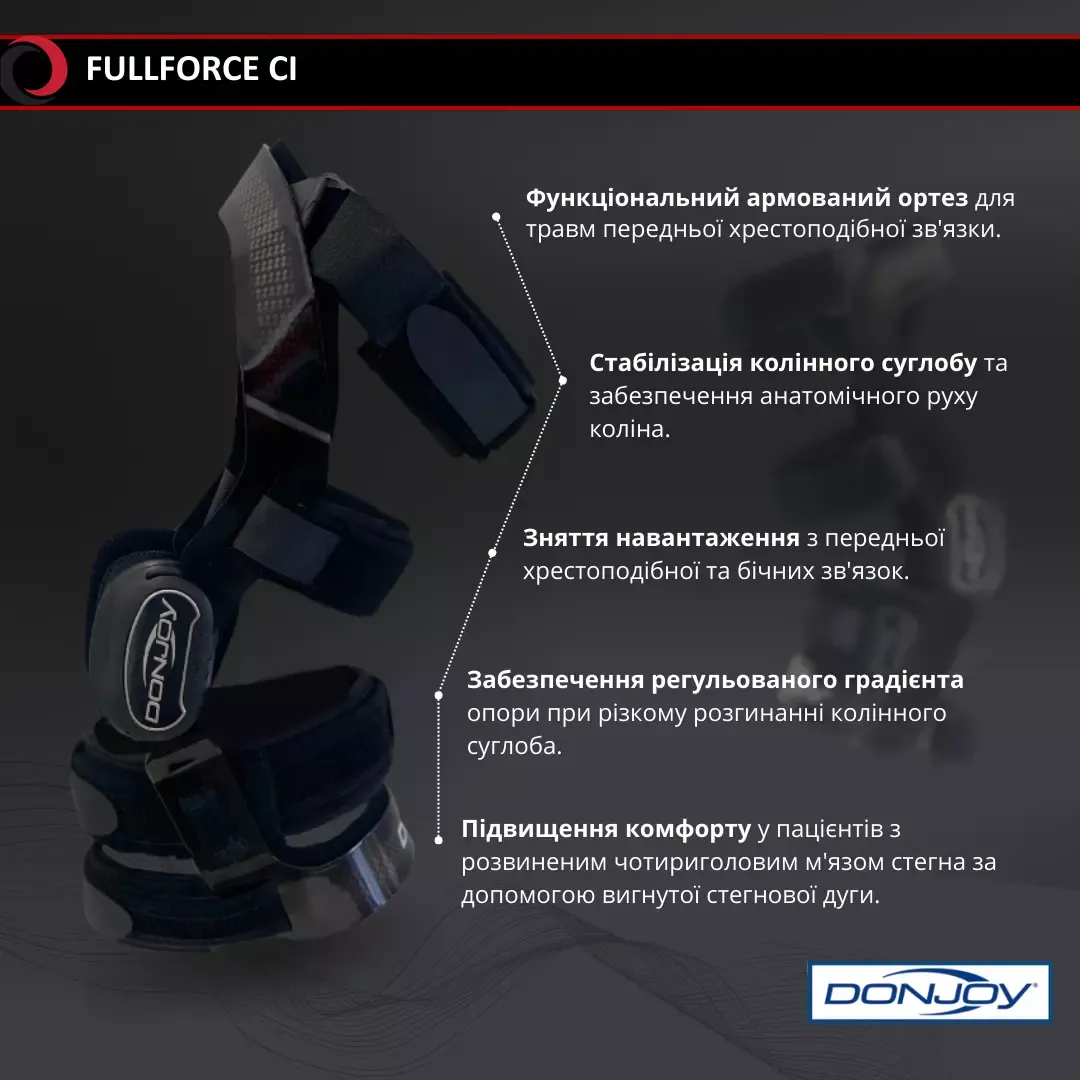 FULLFORCE CI

Функціональний армований ортез для травм передньої хрестоподібної зв'язки.

Стабілізація колінного суглобу та забезпечення анатомічного руху коліна.

Зняття навантаження з передньої хрестоподібної та бічних зв'язок.

Забезпечення регульованого градієнта опори при різкому розгинанні колінного суглоба.

Підвищення комфорту у пацієнтів з розвиненим чотириголовим м'язом стегна за допомогою вигнутої стегнової дуги.

DONJOY

DONJOY