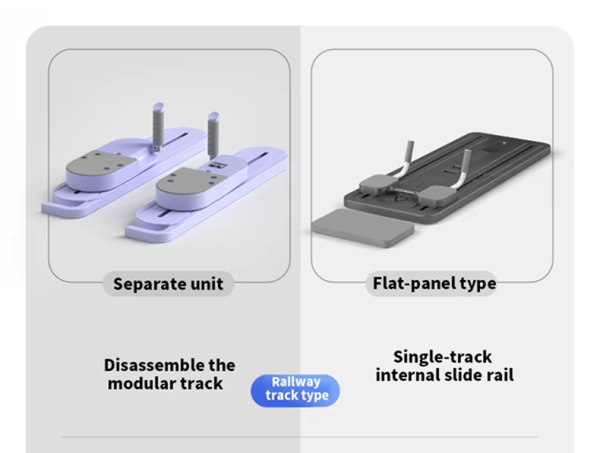 Separate unit

Flat-panel type

Disassemble the modular track

Railway track type

Single-track internal slide rail