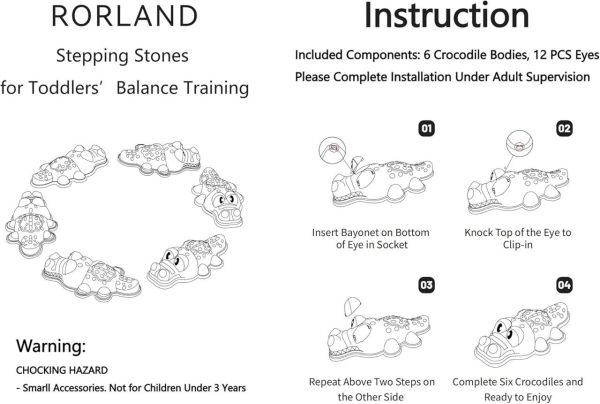 RORLAND

Stepping Stones

for Toddlers' Balance Training

Warning:

CHOCKING HAZARD

- Smarll Accessories. Not for Children Under 3 Years

Instruction

Included Components: 6 Crocodile Bodies, 12 PCS Eyes

Please Complete Installation Under Adult Supervision

01

Insert Bayonet on Bottom of Eye in Socket

02

Knock Top of the Eye to Clip-in

03

Repeat Above Two Steps on the Other Side

04

Complete Six Crocodiles and Ready to Enjoy